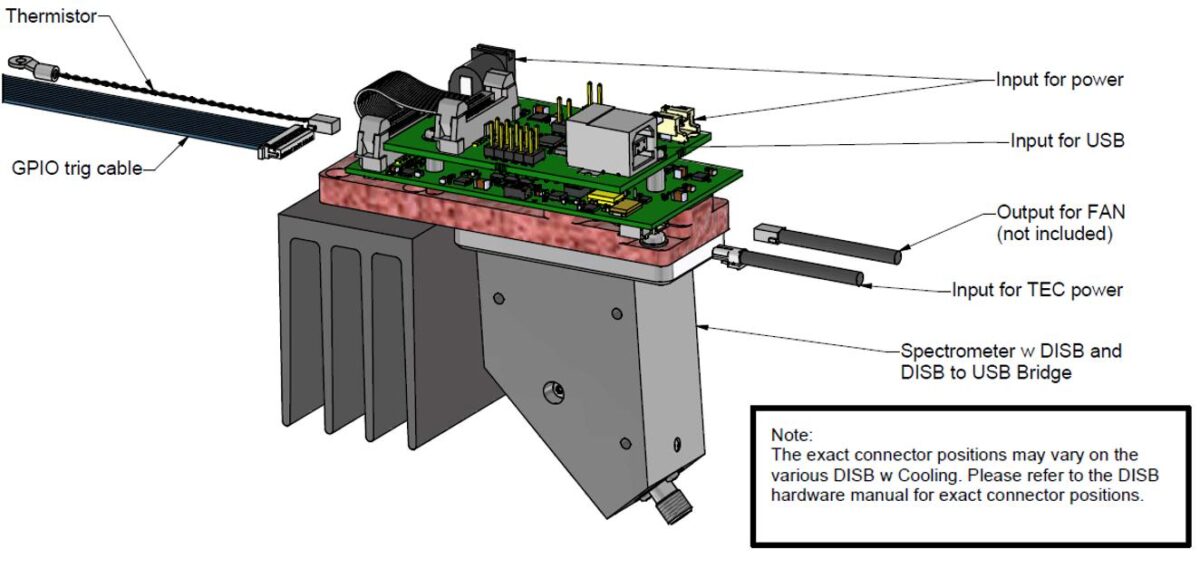 Thermistor

GPIO trig cable

Input for power

Input for USB

Output for FAN
(not included)

Input for TEC power

Spectrometer w DISB and
DISB to USB Bridge

Note:
The exact connector positions may vary on the various DISB w Cooling. Please refer to the DISB hardware manual for exact connector positions.